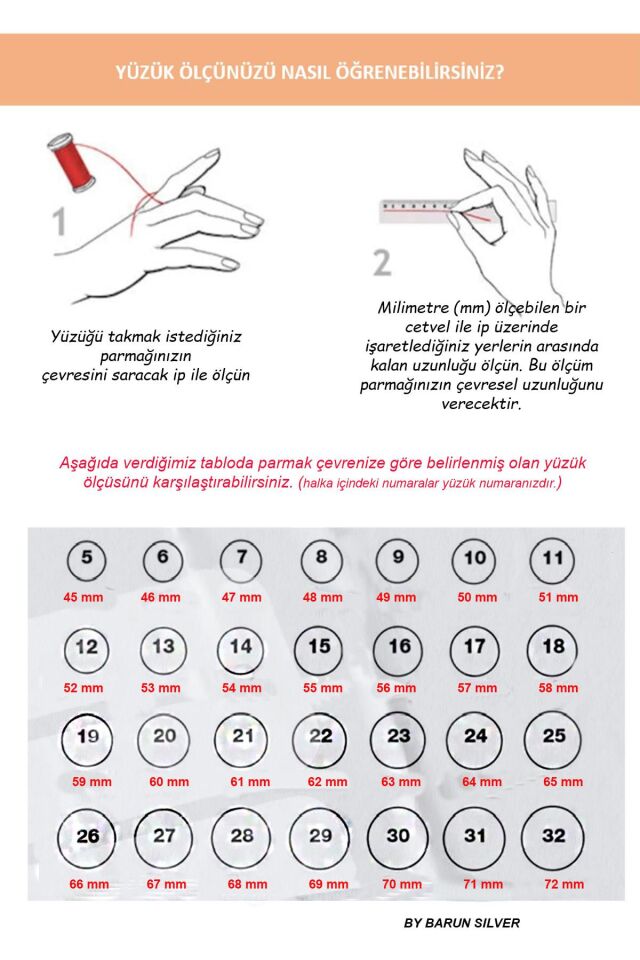 YÜZÜK ÖLÇÜNÜZÜ NASIL ÖĞRENEBİLİRSİNİZ?

1

Yüzüğü takmak istediğiniz parmağınızın çevresini saracak ip ile ölçün

2

Milimetre (mm) ölçebilen bir cetvel ile ip üzerinde işaretlediğiniz yerlerin arasında kalan uzunluğu ölçün. Bu ölçüm parmağınızın çevresel uzunluğunu verecektir.

Aşağıda verdiğimiz tabloda parmak çevrenize göre belirlenmiş olan yüzük ölçüsünü karşılaştırabilirsiniz. (halka içindeki numaralar yüzük numaranızdır.)

| 5 | 6 | 7 | 8 | 9 | 10 | 11 |
|---|---|---|---|---|---|---|
| 45 mm | 46 mm | 47 mm | 48 mm | 49 mm | 50 mm | 51 mm |
| 12 | 13 | 14 | 15 | 16 | 17 | 18 |
| 52 mm | 53 mm | 54 mm | 55 mm | 56 mm | 57 mm | 58 mm |
| 19 | 20 | 21 | 22 | 23 | 24 | 25 |
| 59 mm | 60 mm | 61 mm | 62 mm | 63 mm | 64 mm | 65 mm |
| 26 | 27 | 28 | 29 | 30 | 31 | 32 |
| 66 mm | 67 mm | 68 mm | 69 mm | 70 mm | 71 mm | 72 mm |

BY BARUN SILVER